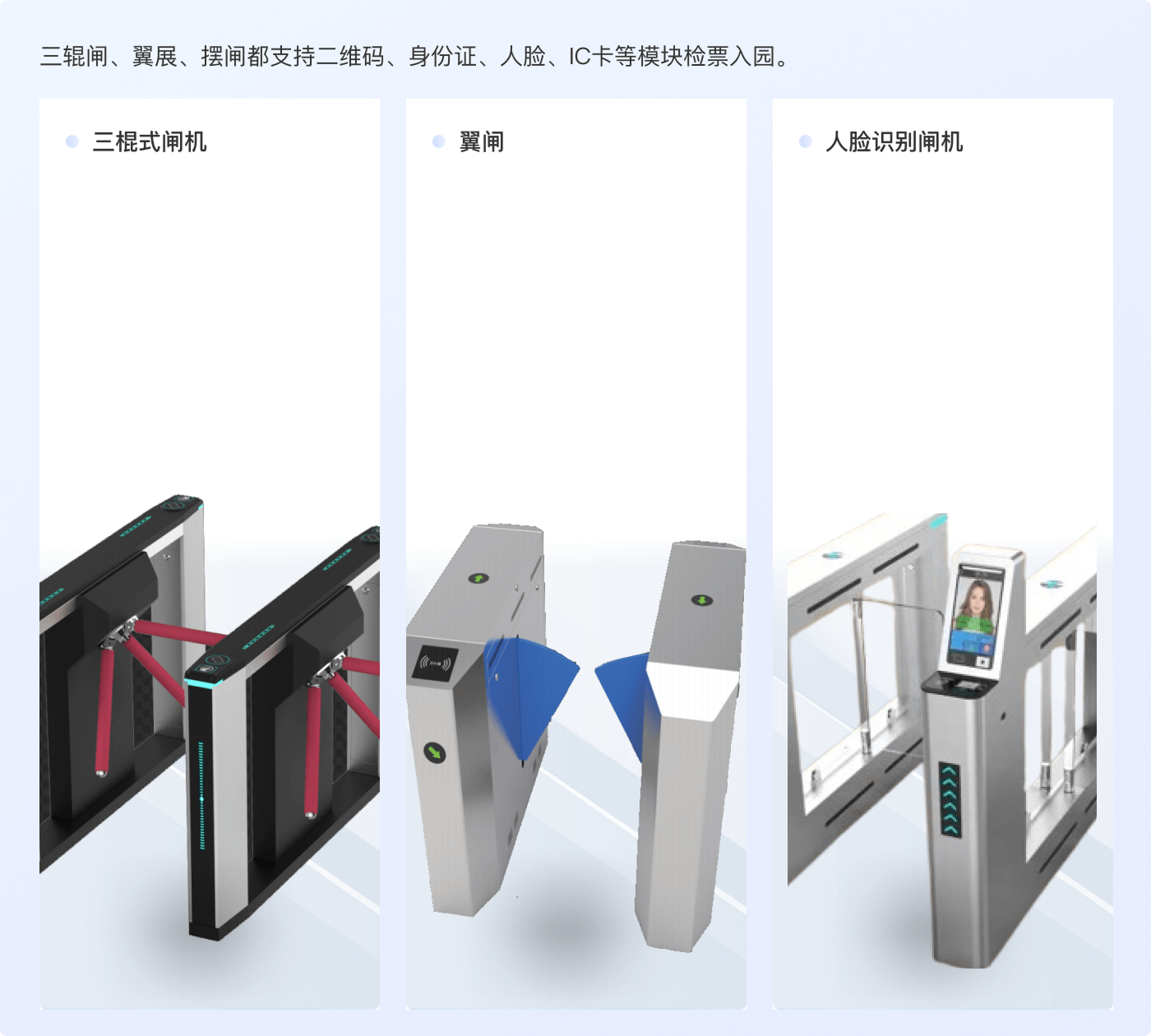 三辊闸、翼展、摆闸都支持二维码、身份证、人脸、IC卡等模块检票入园。

三棍式闸机

翼闸

人脸识别闸机